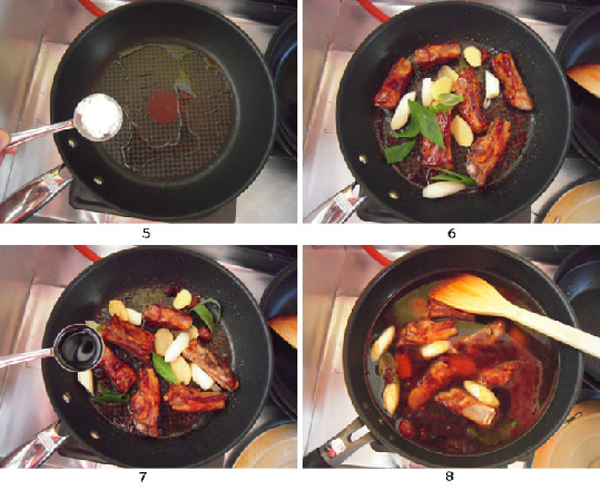 5

6

7

8